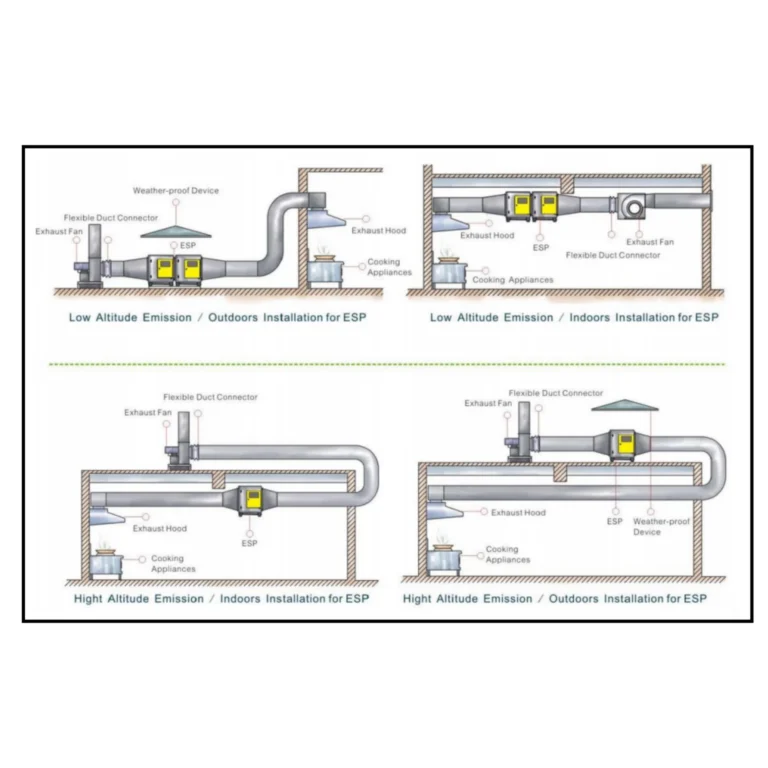 Weather-proof Device
Flexible Duct Connector
Exhaust Fan
ESP
Exhaust Hood
Cooking Appliances

Low Altitude Emission / Outdoors Installation for ESP

Exhaust Hood
ESP
Exhaust Fan
Flexible Duct Connector
Cooking Appliances

Low Altitude Emission / Indoors Installation for ESP

Flexible Duct Connector
Exhaust Fan
Exhaust Hood
ESP
Cooking Appliances

Hight Altitude Emission / Indoors Installation for ESP

Flexible Duct Connector
Exhaust Fan
Exhaust Hood
ESP
Weather-proof Device
Cooking Appliances

Hight Altitude Emission / Outdoors Installation for ESP